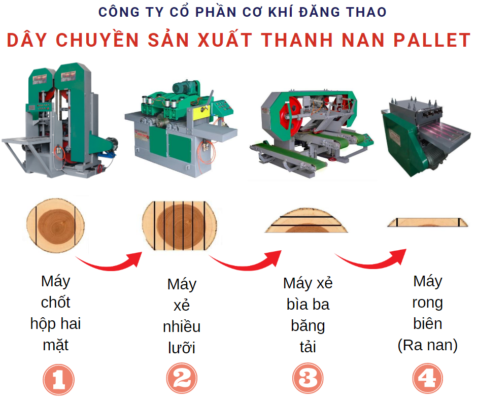 CÔNG TY CỔ PHẦN CƠ KHÍ ĐĂNG THAO
DÂY CHUYỀN SẢN XUẤT THANH NAN PALLET

Máy chốt hộp hai mặt

1

Máy xẻ nhiều lưỡi

2

Máy xẻ bìa ba băng tải

3

Máy rong biên (Ra nan)

4